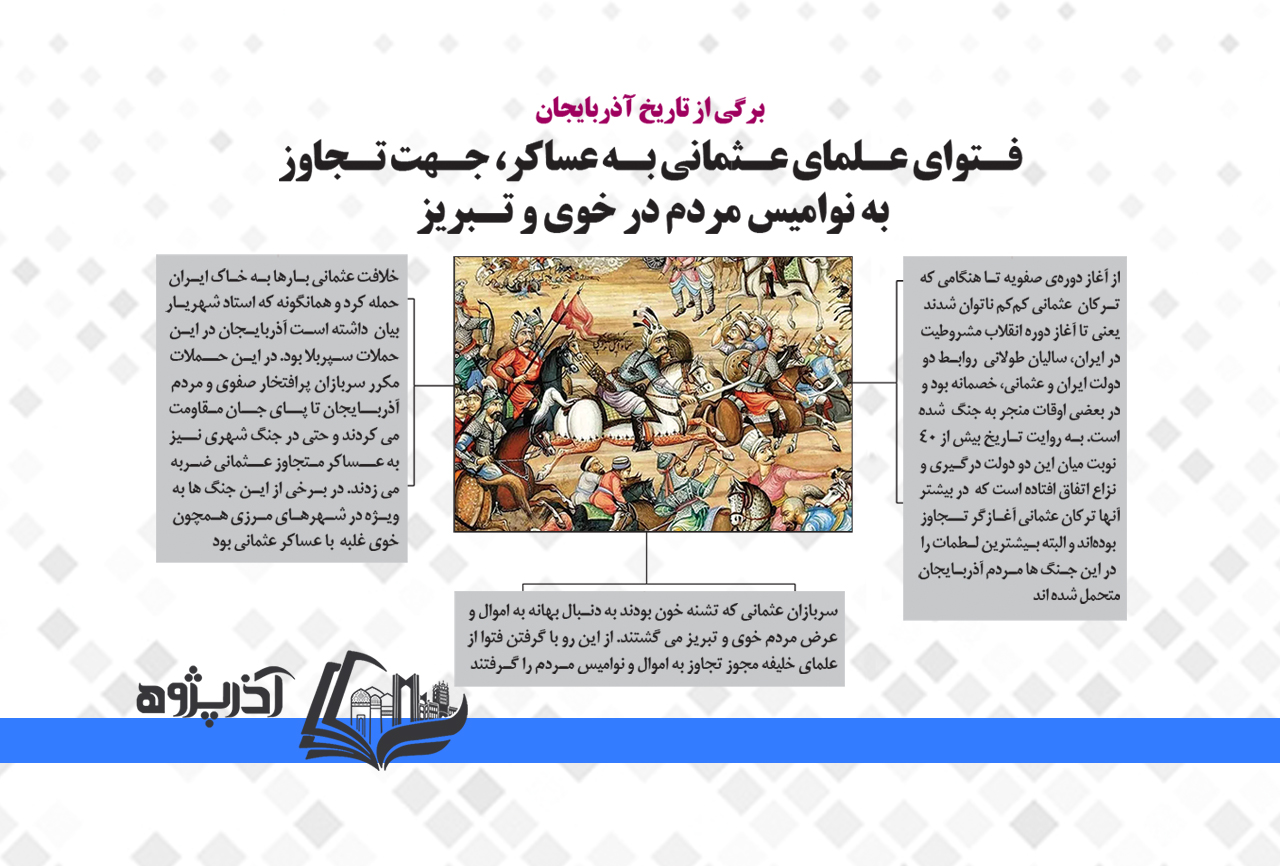 برگی از تاریخ آذربایجان

فتوای علمای عثمانی به عساکر، جهت تجاوز به نوامیس مردم در خوی و تبریز

از آغاز دوره‌ی صفویه تا هنگامی که ترکان عثمانی کم‌کم ناتوان شدند یعنی تا آغاز دوره انقلاب مشروطیت در ایران، سالیان طولانی روابط دو دولت ایران و عثمانی، خصمانه بود و در بعضی اوقات منجر به جنگ شده است. به روایت تاریخ بیش از ۴۰ نوبت میان این دو دولت درگیری و نزاع اتفاق افتاده است که در بیشتر آنها ترکان عثمانی آغازگر تجاوز بوده‌اند و البته بیشترین لطمات را در این جنگ ها مردم آذربایجان متحمل شده اند

خلافت عثمانی بارها به خاک ایران حمله کرد و همانگونه که استاد شهریار بیان داشته است آذربایجان در این حملات سپربلا بود. در این حملات مکرر سربازان پرافتخار صفوی و مردم آذربایجان تا پای جان مقاومت می کردند و حتی در جنگ شهری نیز به عساکر متجاوز عثمانی ضربه می زدند. در برخی از این جنگ ها به ویژه در شهرهای مرزی همچون خوی غلبه با عساکر عثمانی بود

سربازان عثمانی که تشنه خون بودند به دنبال بهانه به اموال و عرض مردم خوی و تبریز می گشتند. از این رو با گرفتن فتوا از علمای خلیفه مجوز تجاوز به اموال و نوامیس مردم را گرفتند

آذرپژوه